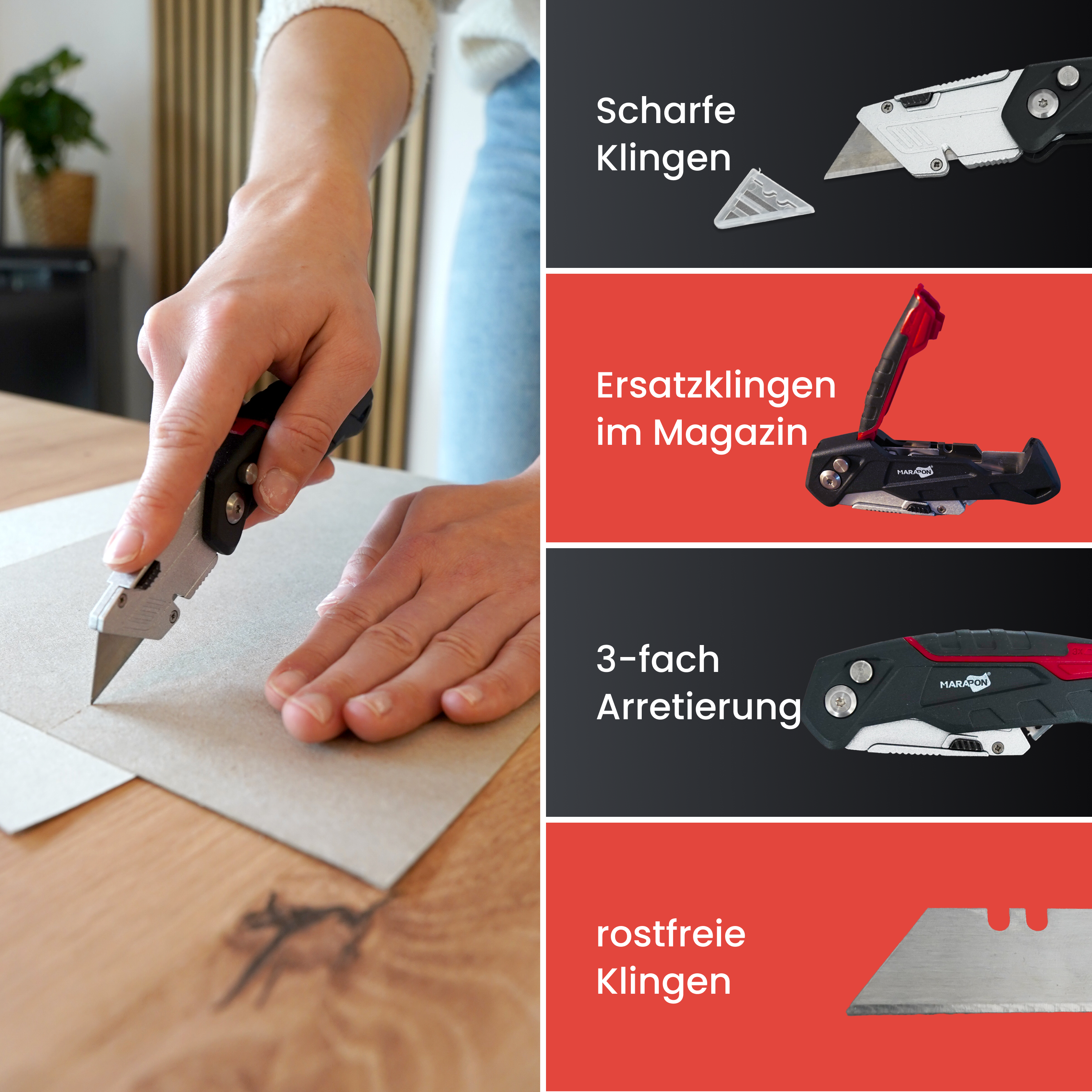 Scharfe Klingen

Ersatzklingen im Magazin

MARAPON

3-fach Arretierung

MARAPON

rostfreie Klingen