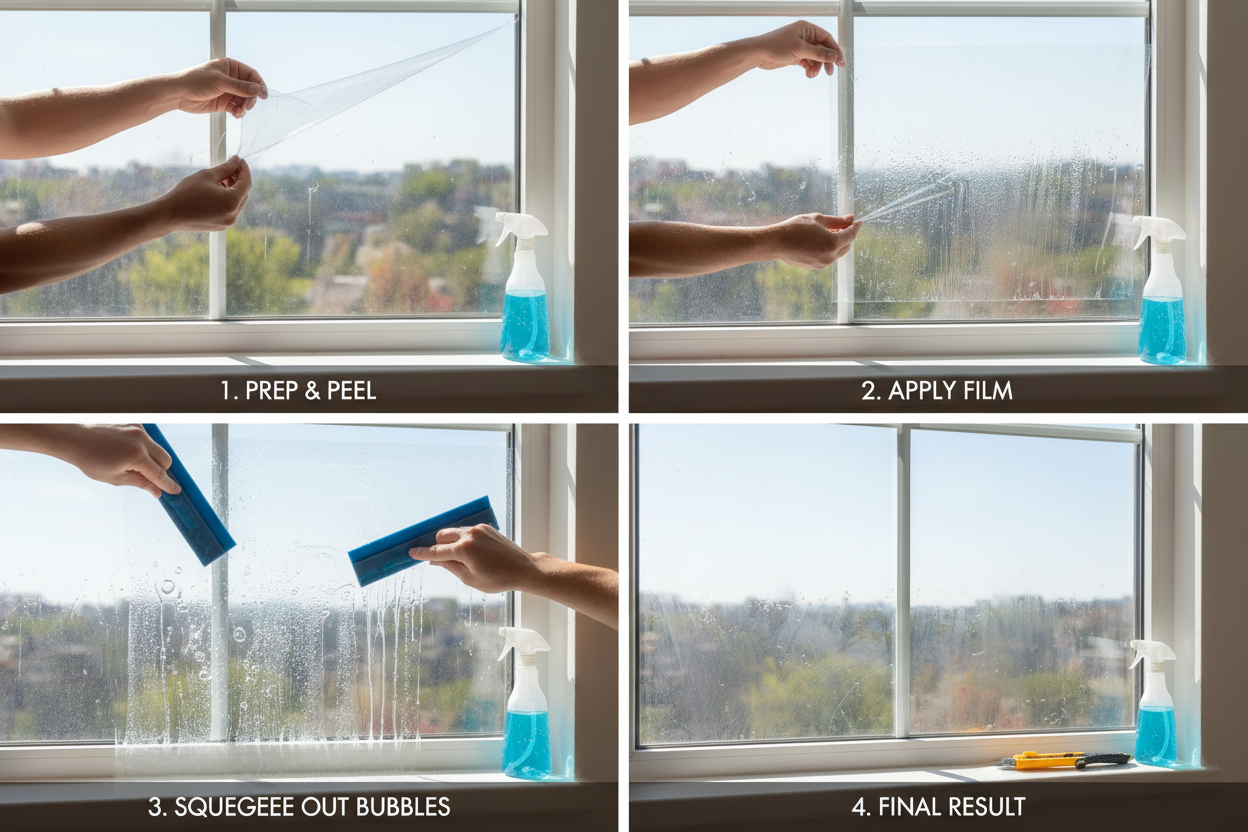 1. PREP & PEEL

2. APPLY FILM

3. SQUEGEEE OUT BUBBLES

4. FINAL RESULT