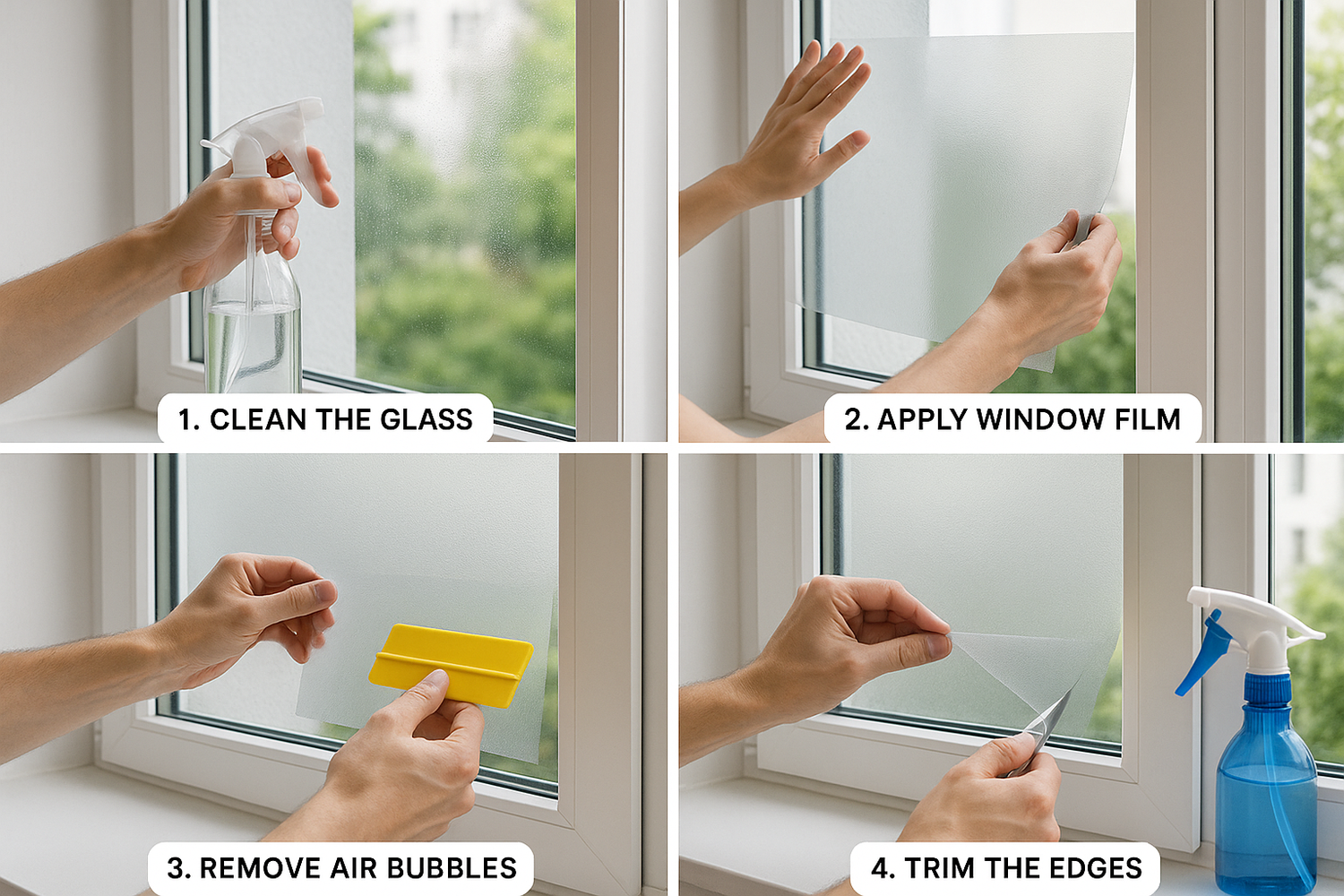 1. CLEAN THE GLASS

2. APPLY WINDOW FILM

3. REMOVE AIR BUBBLES

4. TRIM THE EDGES